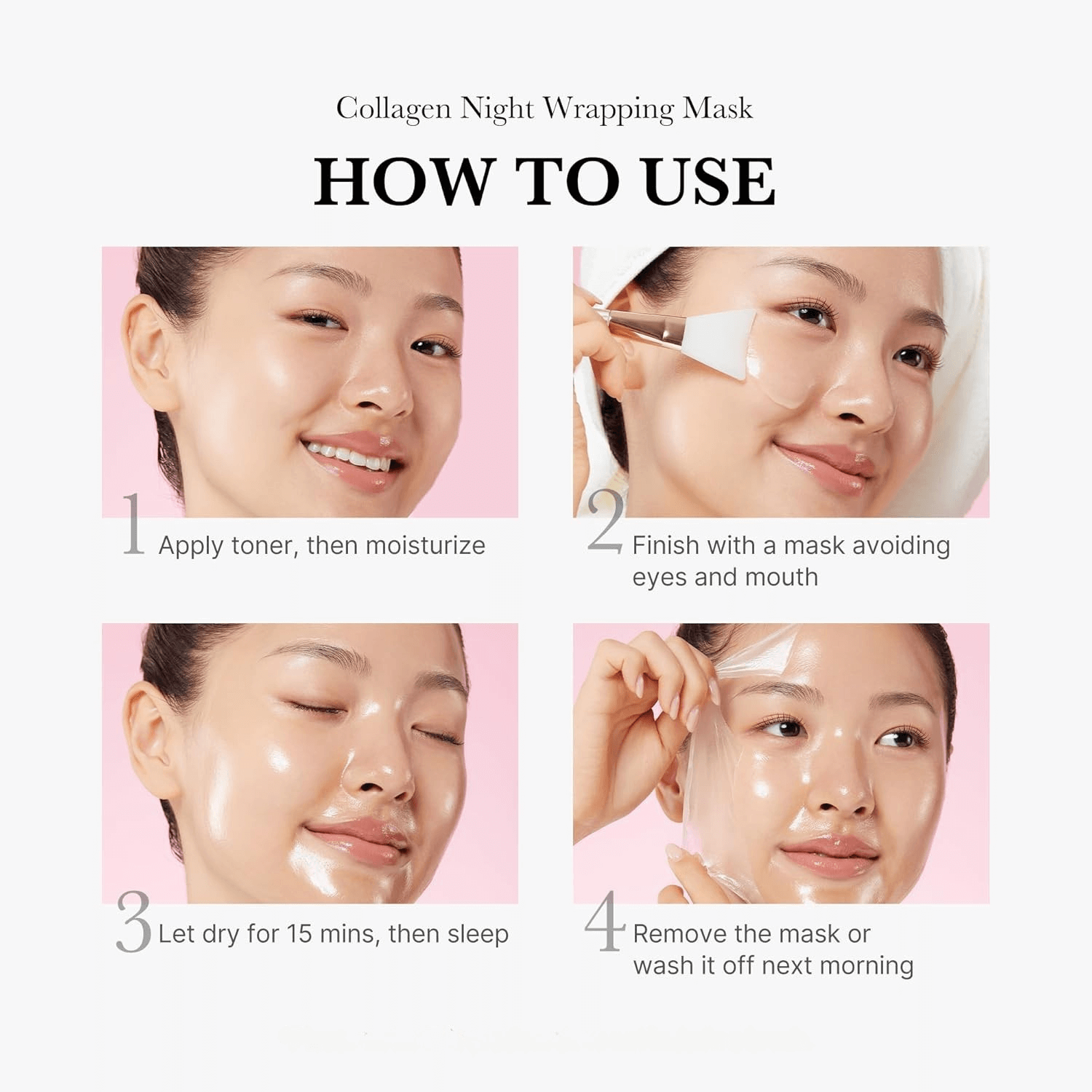 Collagen Night Wrapping Mask

HOW TO USE

1 Apply toner, then moisturize

2 Finish with a mask avoiding eyes and mouth

3 Let dry for 15 mins, then sleep

4 Remove the mask or wash it off next morning